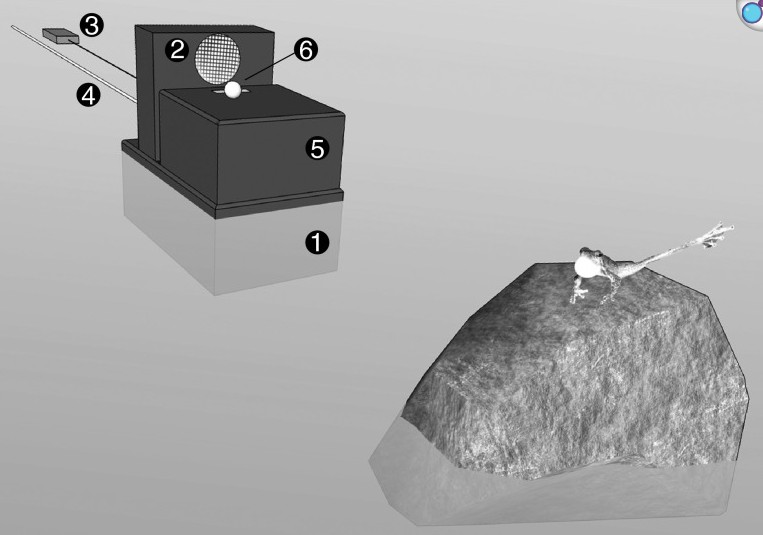 3
2
6
4
5
1