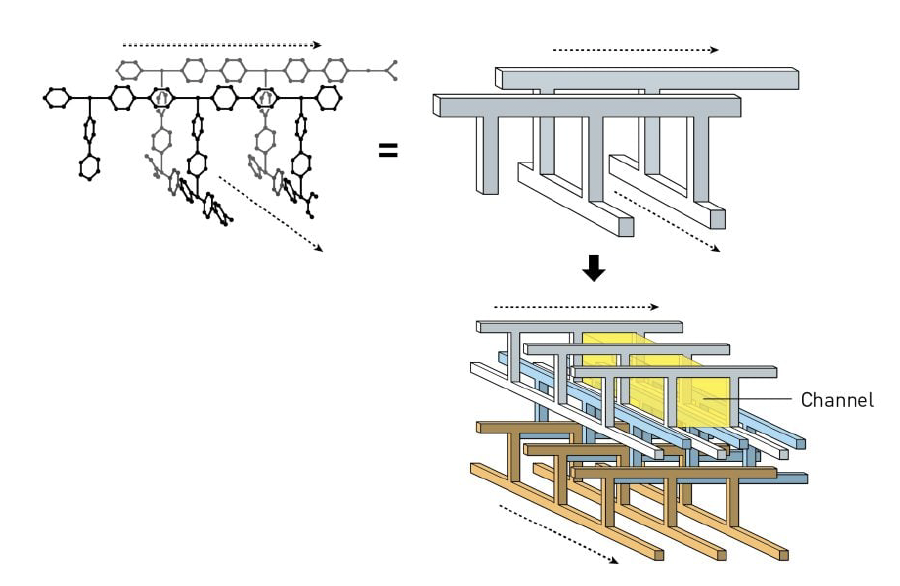 =

Channel